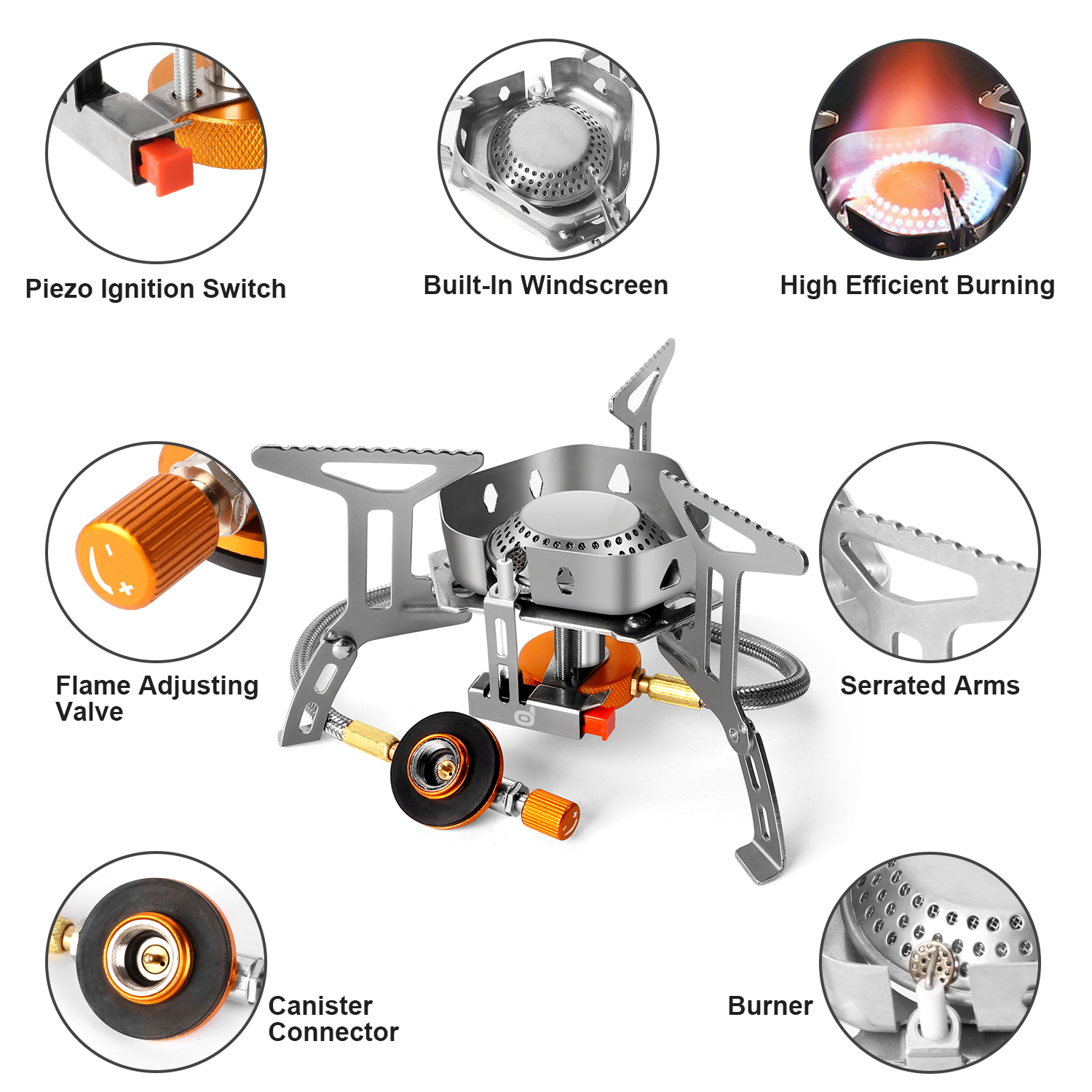 Piezo Ignition Switch

Built-In Windscreen

High Efficient Burning

Flame Adjusting Valve

Serrated Arms

Canister Connector

Burner